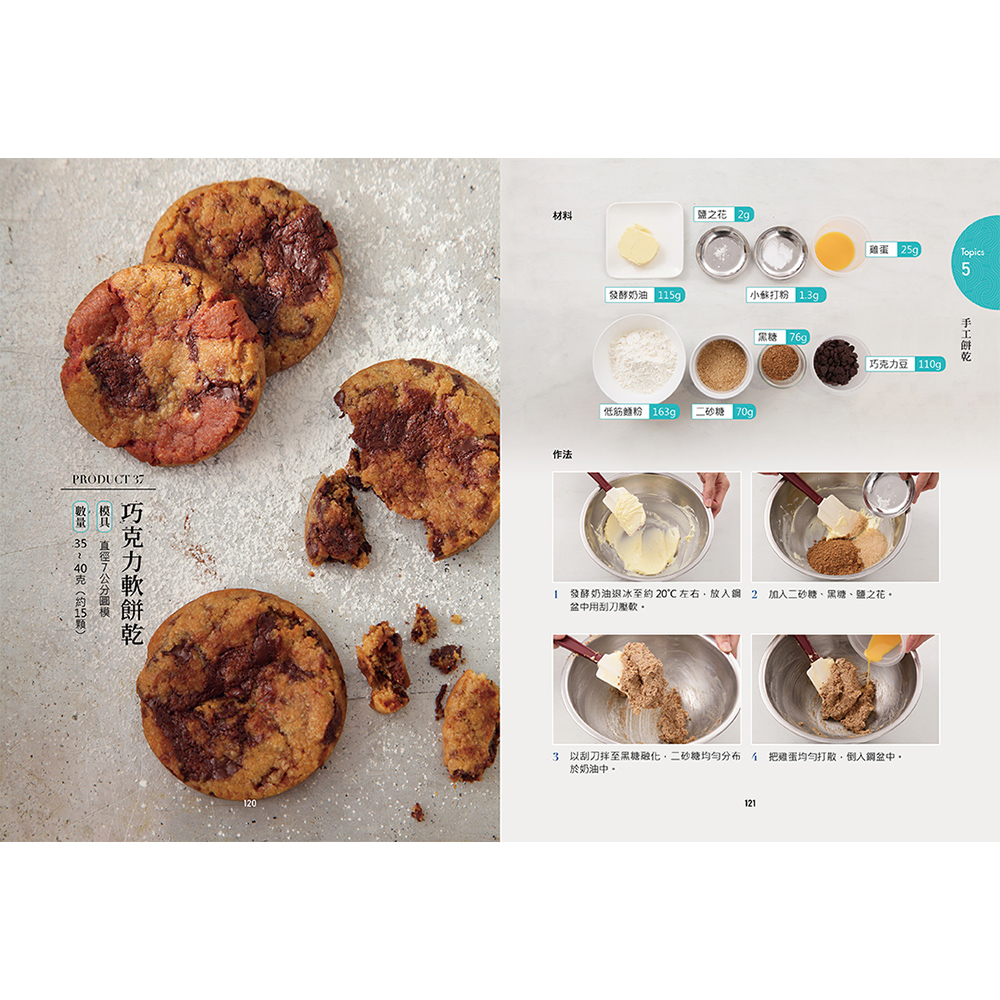 PRODUCT 37

巧克力軟餅乾

模具 直徑7公分圓模

數量 35～40克（約15顆）

120

材料

鹽之花 2g

雞蛋 25g

發酵奶油 115g

小蘇打粉 1.3g

黑糖 76g

巧克力豆 110g

低筋麵粉 163g

二砂糖 70g

Topics 5

手工餅乾

作法

1 發酵奶油退冰至約 20℃ 左右，放入鋼盆中用刮刀壓軟。

2 加入二砂糖、黑糖、鹽之花。

3 以刮刀拌至黑糖融化，二砂糖均勻分布於奶油中。

4 把雞蛋均勻打散，倒入鋼盆中。

121